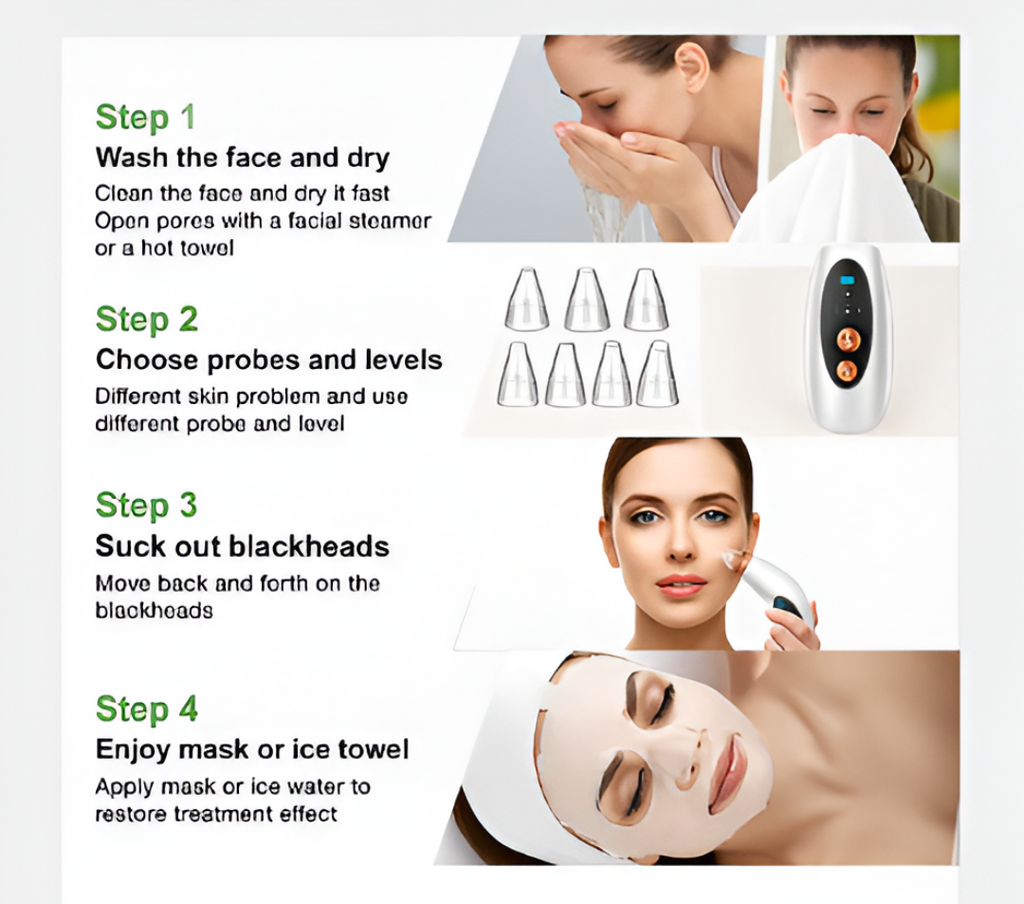 Step 1
Wash the face and dry
Clean the face and dry it fast
Open pores with a facial steamer or a hot towel

Step 2
Choose probes and levels
Different skin problem and use different probe and level

Step 3
Suck out blackheads
Move back and forth on the blackheads

Step 4
Enjoy mask or ice towel
Apply mask or ice water to restore treatment effect