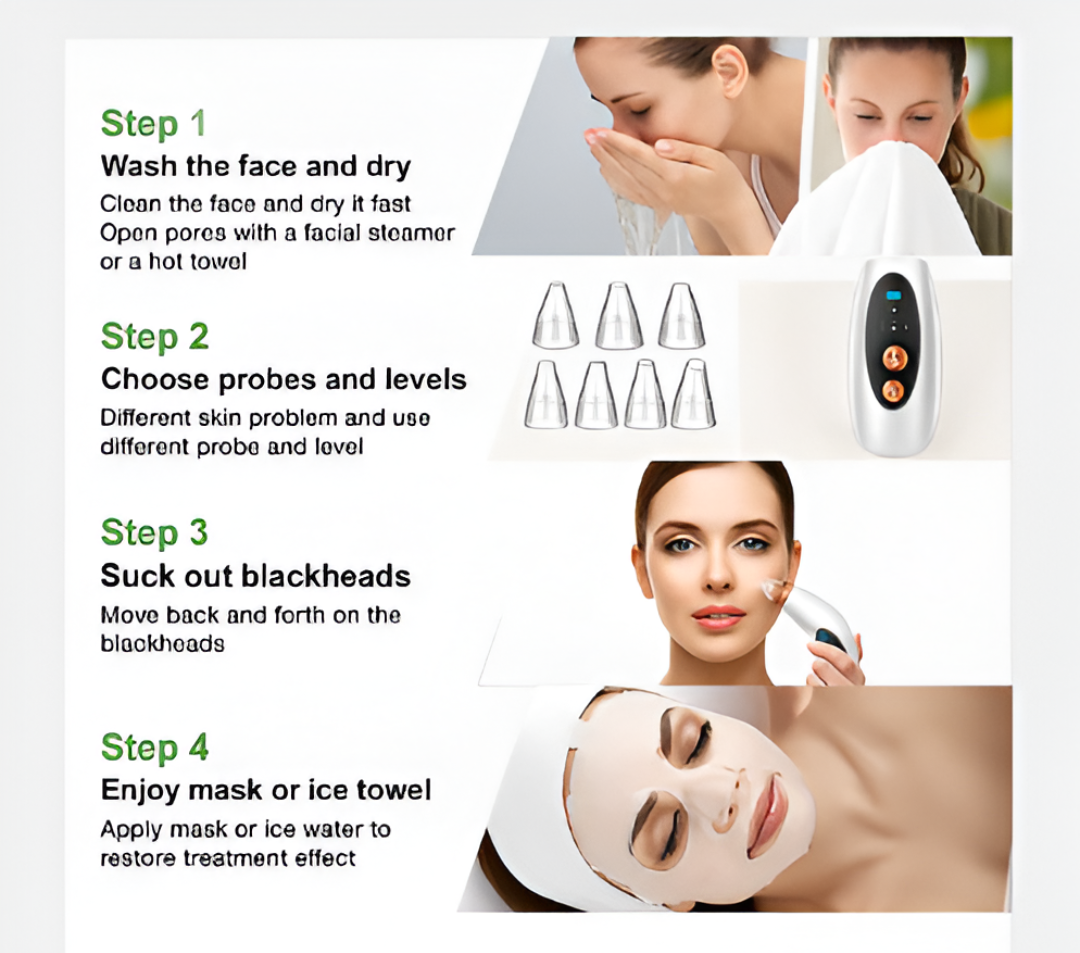 Step 1
Wash the face and dry
Clean the face and dry it fast
Open pores with a facial steamer or a hot towel

Step 2
Choose probes and levels
Different skin problem and use different probe and level

Step 3
Suck out blackheads
Move back and forth on the blackheads

Step 4
Enjoy mask or ice towel
Apply mask or ice water to restore treatment effect